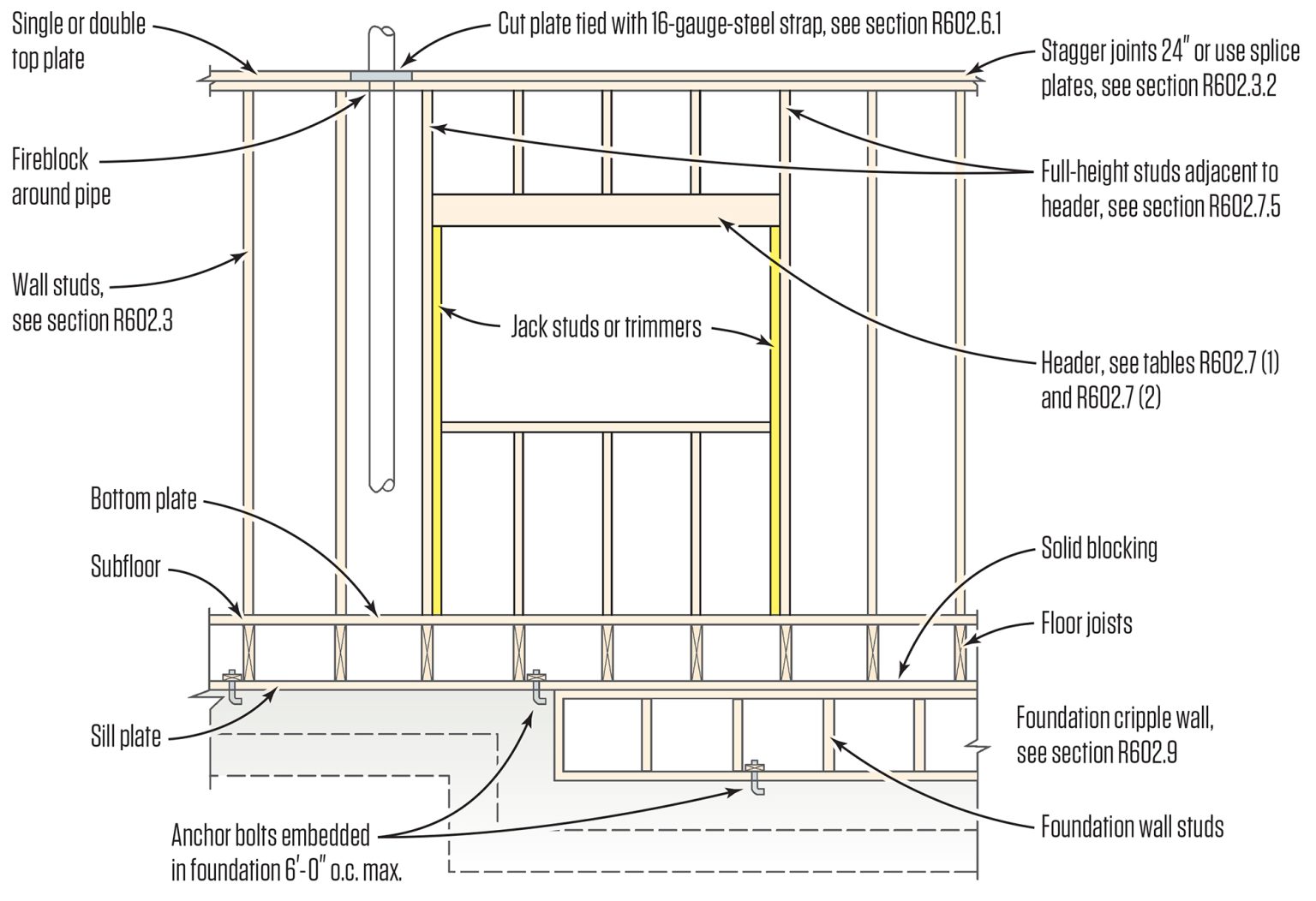 Single or double top plate

Cut plate tied with 16-gauge-steel strap, see section R602.6.1

Stagger joints 24″ or use splice plates, see section R602.3.2

Fireblock around pipe

Full-height studs adjacent to header, see section R602.7.5

Wall studs, see section R602.3

Jack studs or trimmers

Header, see tables R602.7 (1) and R602.7 (2)

Bottom plate

Subfloor

Solid blocking

Floor joists

Sill plate

Foundation cripple wall, see section R602.9

Anchor bolts embedded in foundation 6′-0″ o.c. max.

Foundation wall studs