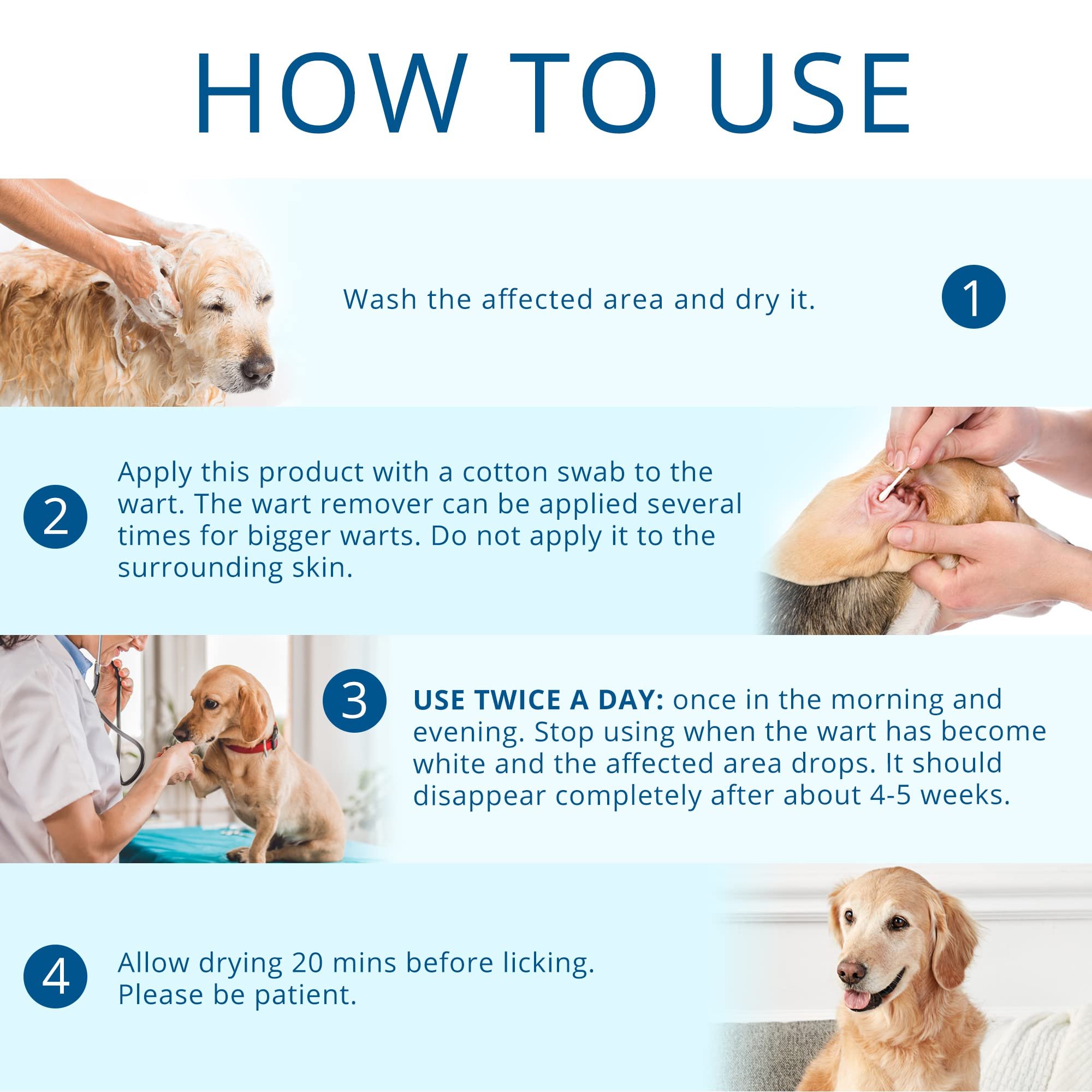 HOW TO USE

Wash the affected area and dry it.

1

2

Apply this product with a cotton swab to the wart. The wart remover can be applied several times for bigger warts. Do not apply it to the surrounding skin.

3

USE TWICE A DAY: once in the morning and evening. Stop using when the wart has become white and the affected area drops. It should disappear completely after about 4-5 weeks.

4

Allow drying 20 mins before licking. Please be patient.