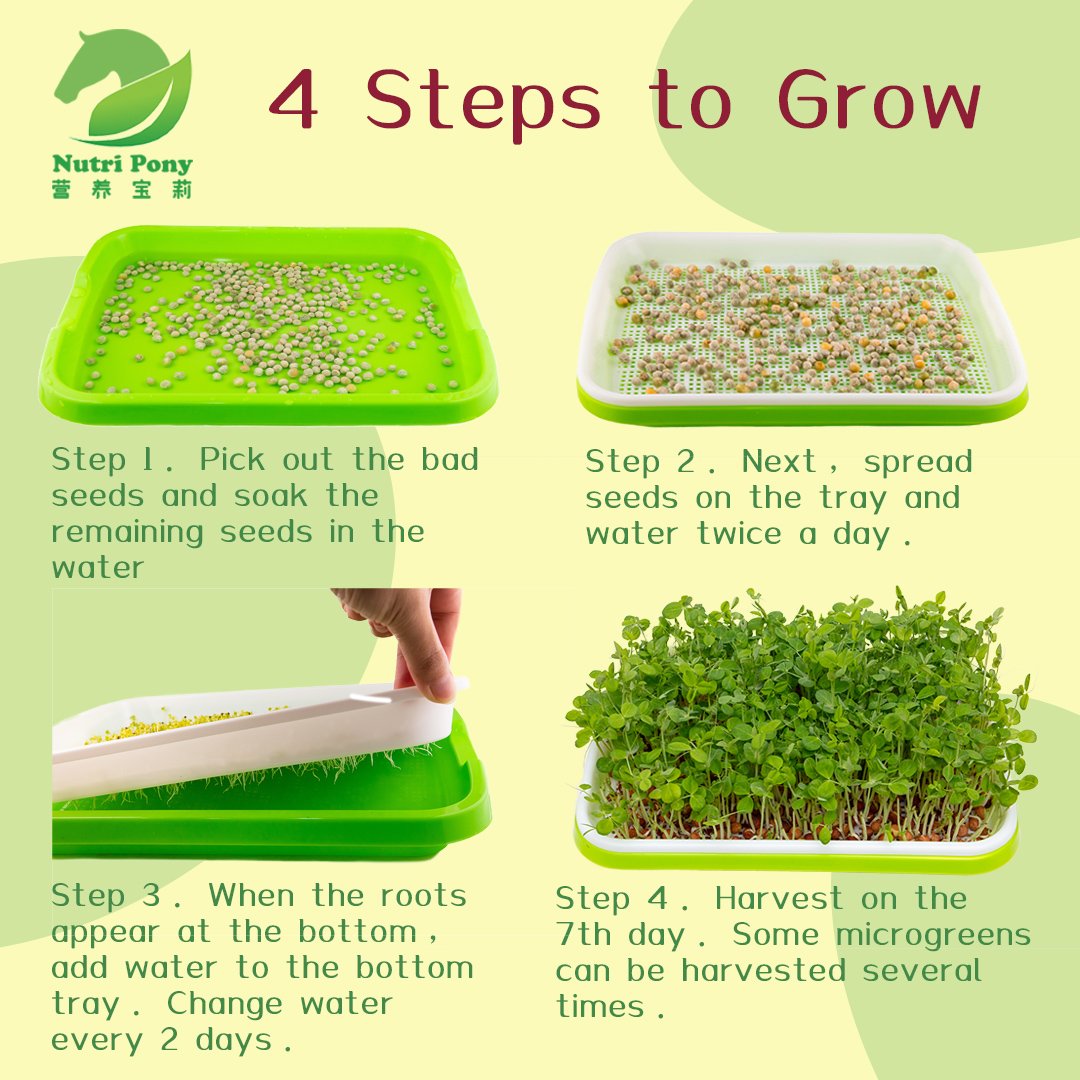 Nutri Pony
营养宝莉

4 Steps to Grow

Step 1. Pick out the bad seeds and soak the remaining seeds in the water

Step 2. Next, spread seeds on the tray and water twice a day.

Step 3. When the roots appear at the bottom, add water to the bottom tray. Change water every 2 days.

Step 4. Harvest on the 7th day. Some microgreens can be harvested several times.