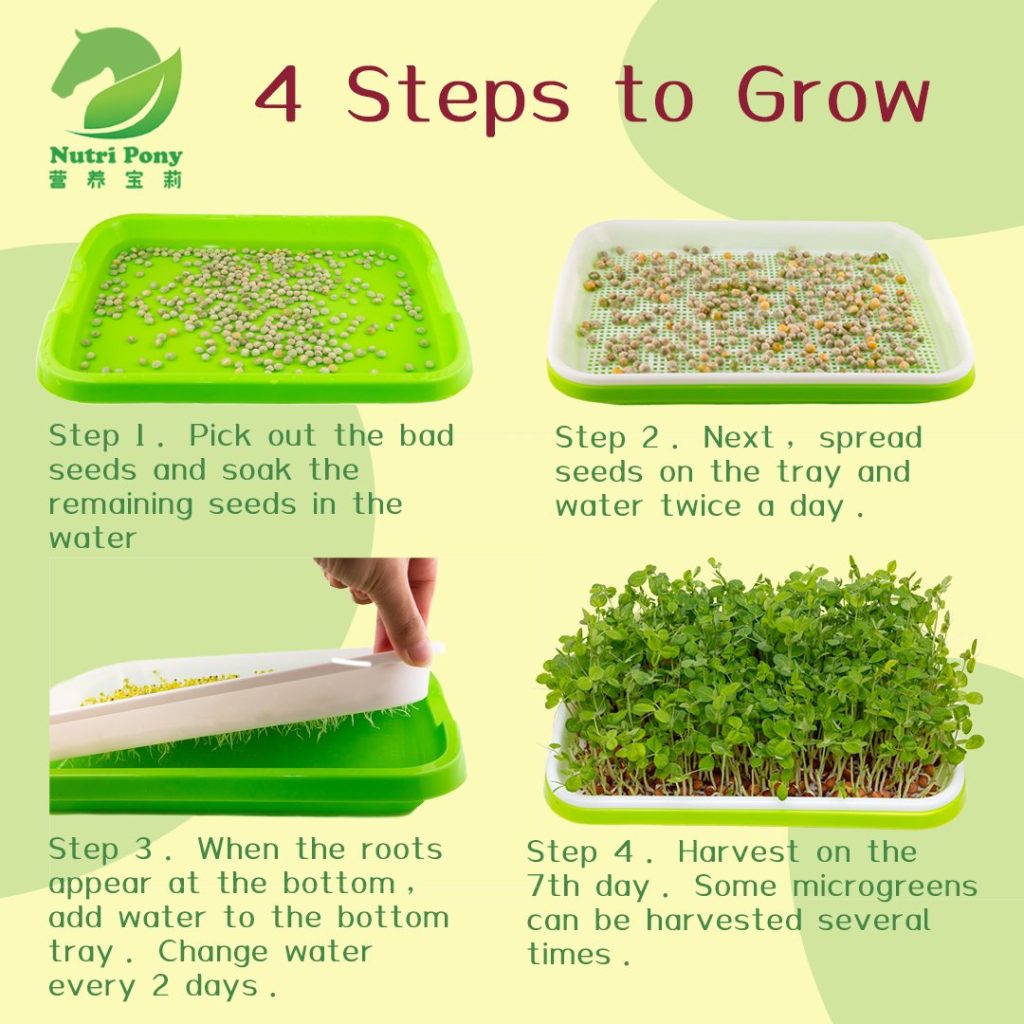 Nutri Pony
营养宝莉

4 Steps to Grow

Step 1. Pick out the bad seeds and soak the remaining seeds in the water

Step 2. Next, spread seeds on the tray and water twice a day.

Step 3. When the roots appear at the bottom, add water to the bottom tray. Change water every 2 days.

Step 4. Harvest on the 7th day. Some microgreens can be harvested several times.